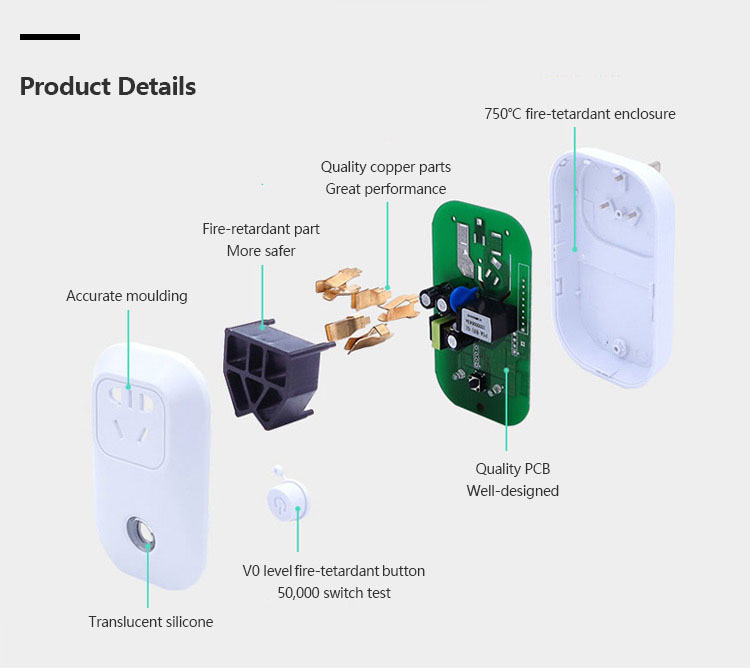 Product Details

750℃ fire-tetardant enclosure

Quality copper parts
Great performance

Fire-retardant part
More safer

Accurate moulding

Quality PCB
Well-designed

V0 level fire-tetardant button
50,000 switch test

Translucent silicone